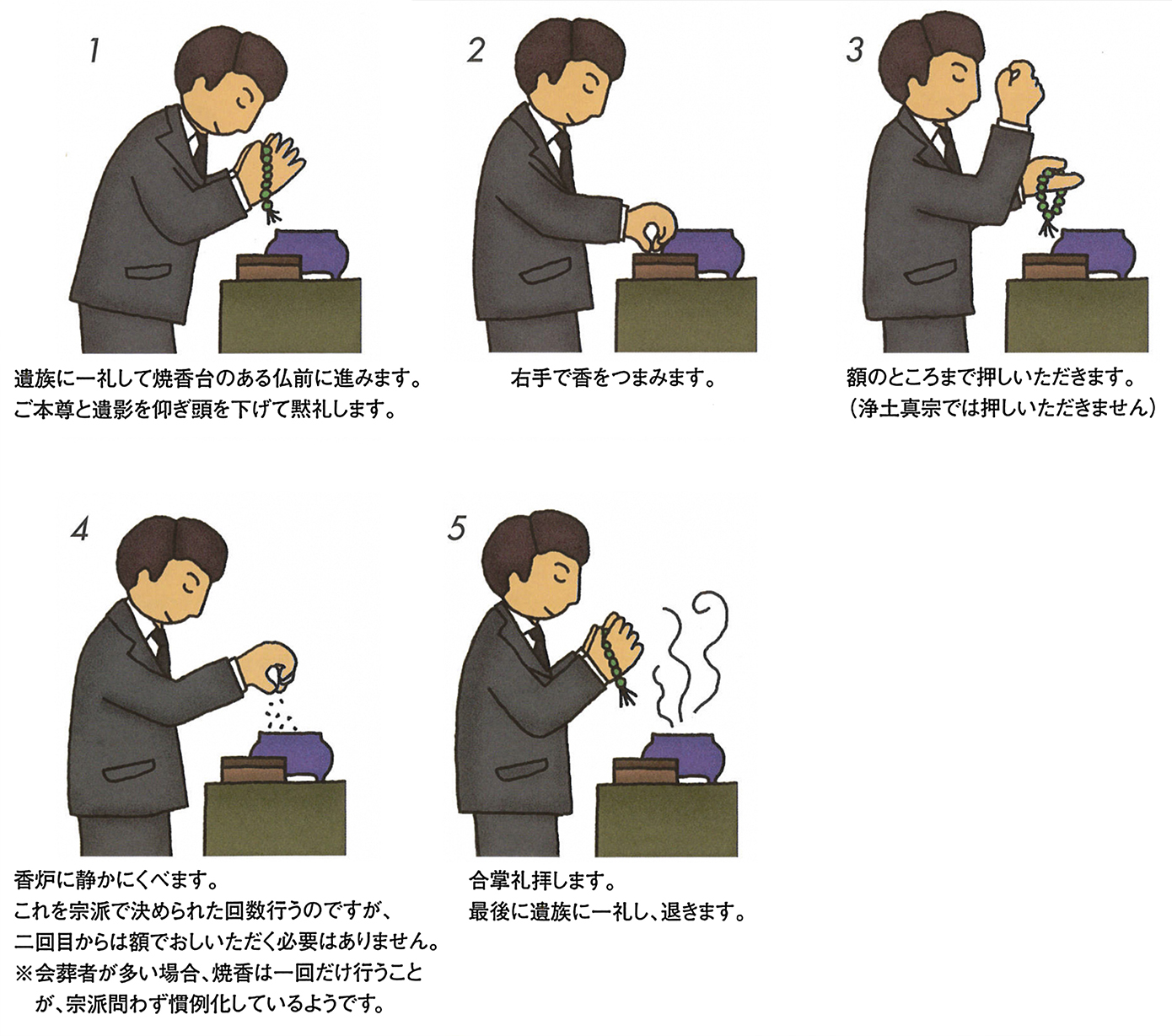 1

遺族に一礼して焼香台のある仏前に進みます。
ご本尊と遺影を仰ぎ頭を下げて黙礼します。

2

右手で香をつまみます。

3

額のところまで押しいただきます。
（浄土真宗では押しいただきません）

4

香炉に静かにくべます。
これを宗派で決められた回数行うのですが、
二回目からは額でおしいただく必要はありません。
※会葬者が多い場合、焼香は一回だけ行うことが、宗派問わず慣例化しているようです。

5

合掌礼拝します。
最後に遺族に一礼し、退きます。